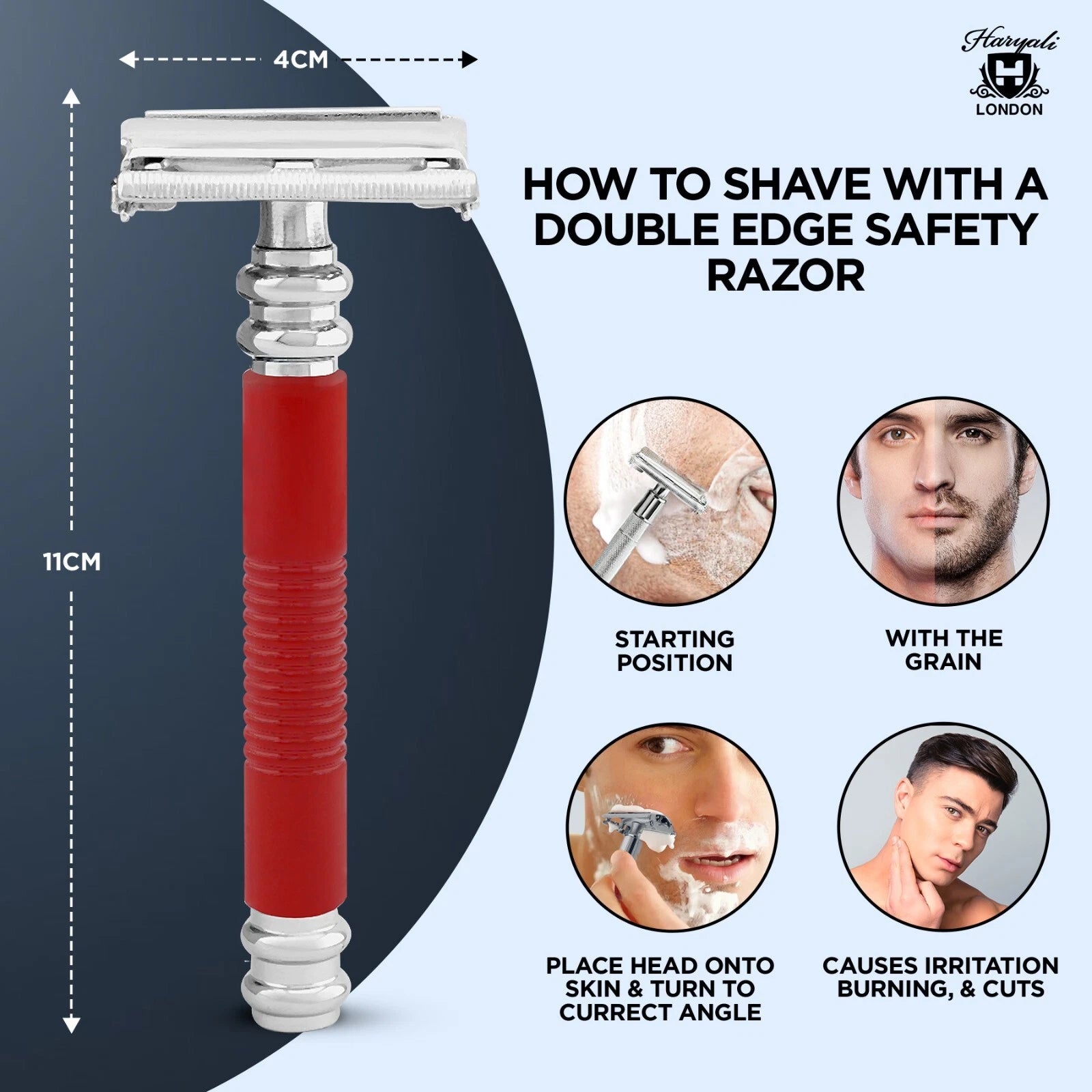 4CM

11CM

Haryali
H
LONDON

HOW TO SHAVE WITH A DOUBLE EDGE SAFETY RAZOR

STARTING POSITION

WITH THE GRAIN

PLACE HEAD ONTO SKIN & TURN TO CURRECT ANGLE

CAUSES IRRITATION BURNING, & CUTS