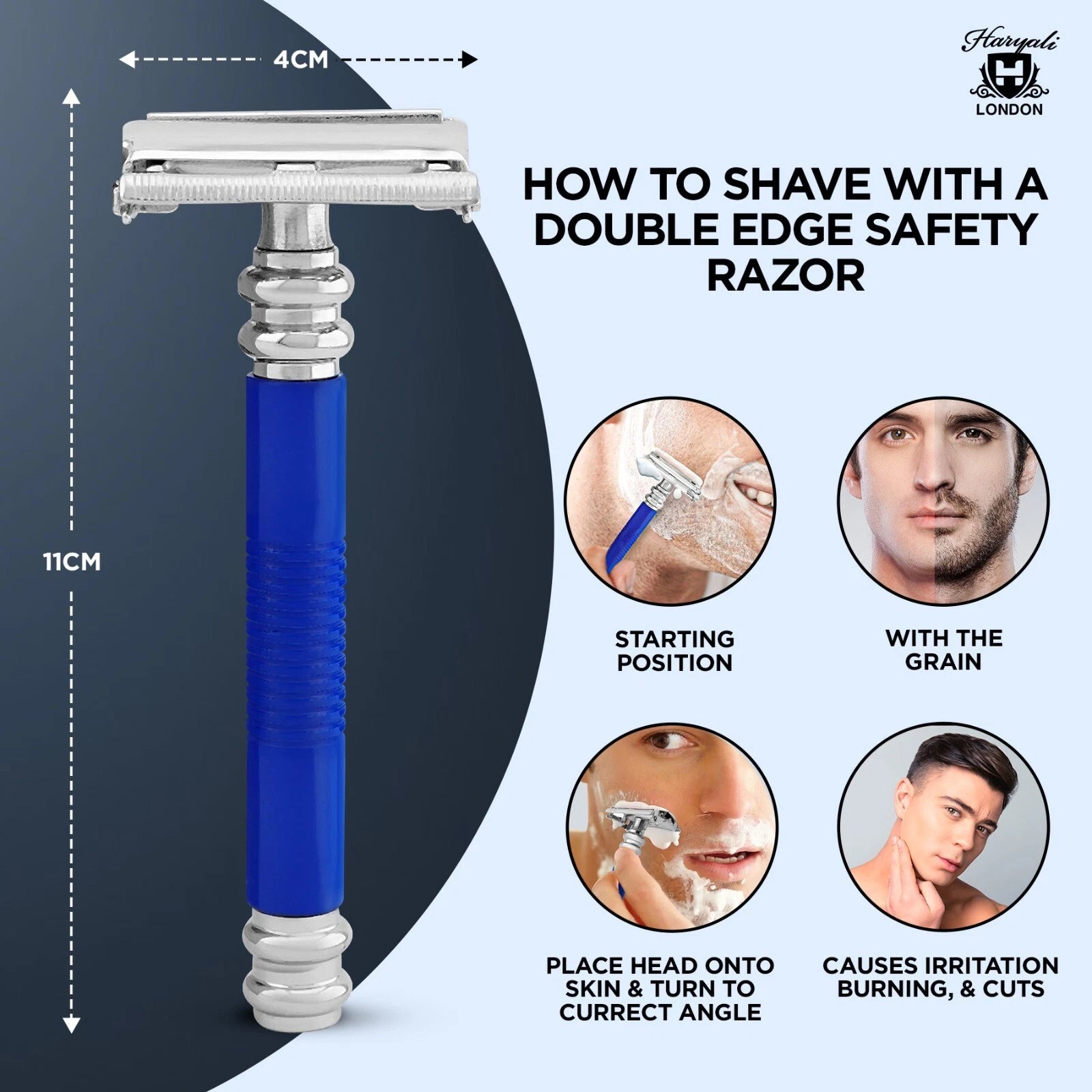 4CM

11CM

Haryali
H
LONDON

HOW TO SHAVE WITH A DOUBLE EDGE SAFETY RAZOR

STARTING POSITION

WITH THE GRAIN

PLACE HEAD ONTO SKIN & TURN TO CURRECT ANGLE

CAUSES IRRITATION BURNING, & CUTS