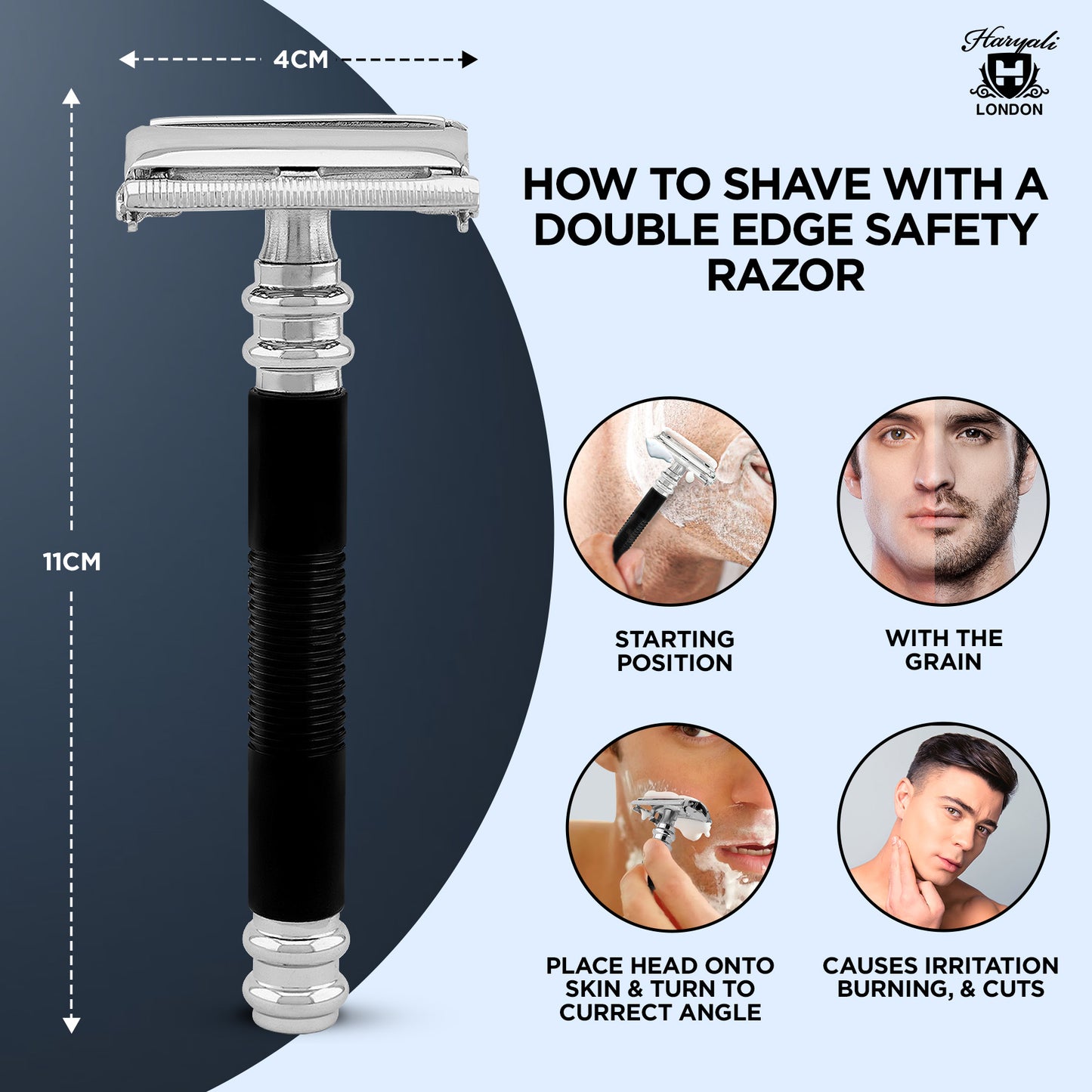 4CM

11CM

Haryali
H
LONDON

HOW TO SHAVE WITH A DOUBLE EDGE SAFETY RAZOR

STARTING POSITION

WITH THE GRAIN

PLACE HEAD ONTO SKIN & TURN TO CURRECT ANGLE

CAUSES IRRITATION BURNING, & CUTS