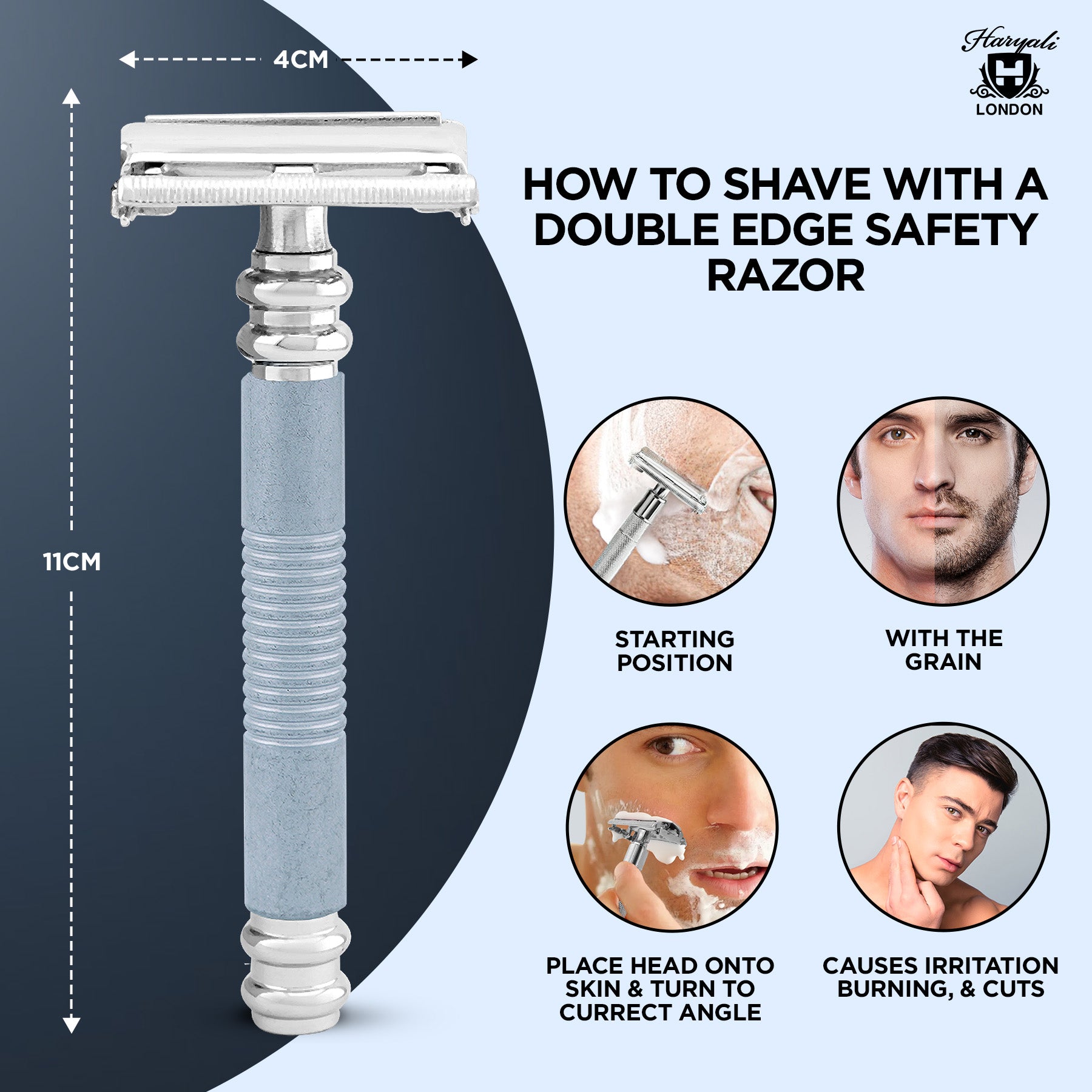 4CM

11CM

Haryali
H
LONDON

HOW TO SHAVE WITH A DOUBLE EDGE SAFETY RAZOR

STARTING POSITION

WITH THE GRAIN

PLACE HEAD ONTO SKIN & TURN TO CURRECT ANGLE

CAUSES IRRITATION BURNING, & CUTS