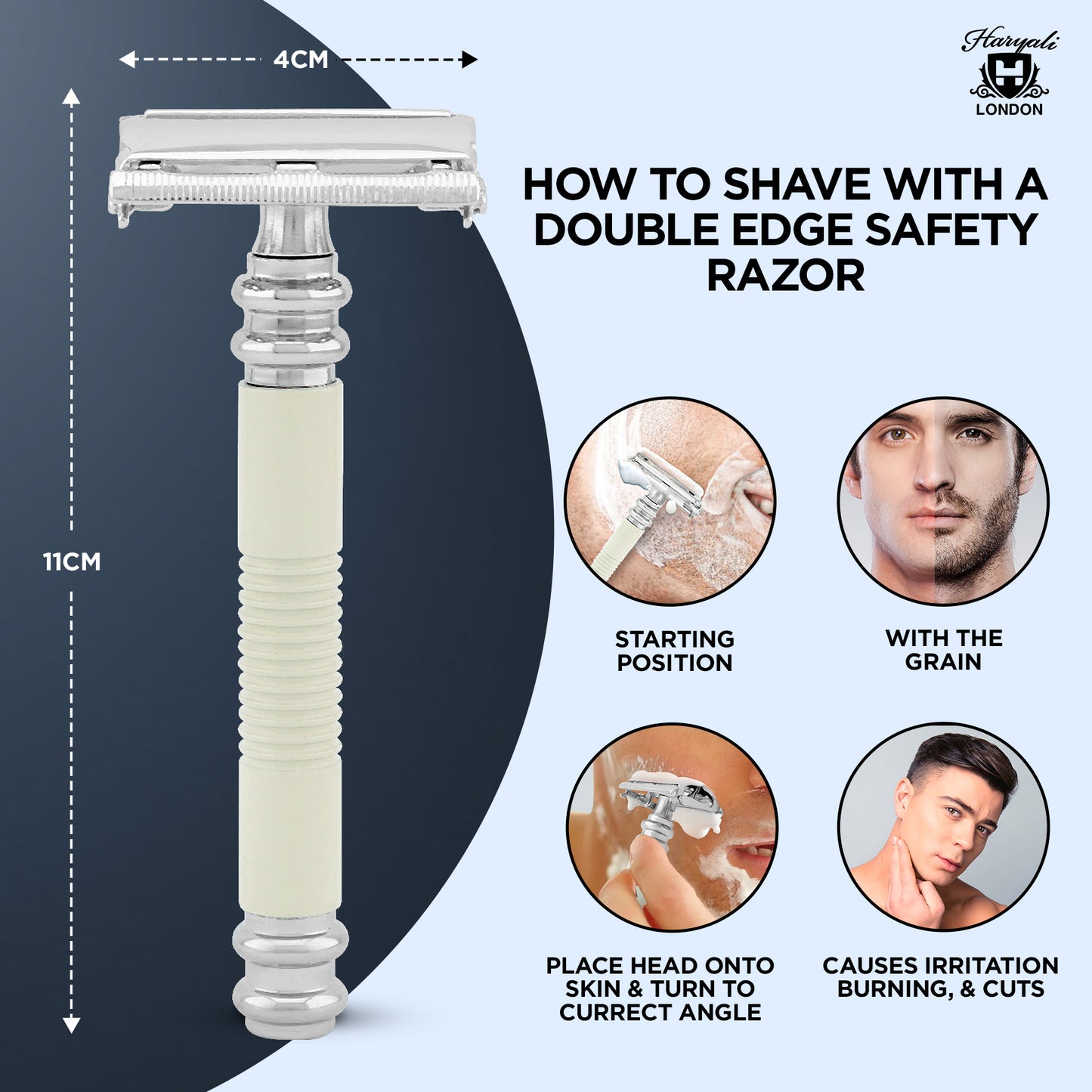 4CM

11CM

Haryali
H
LONDON

HOW TO SHAVE WITH A DOUBLE EDGE SAFETY RAZOR

STARTING POSITION

WITH THE GRAIN

PLACE HEAD ONTO SKIN & TURN TO CURRECT ANGLE

CAUSES IRRITATION BURNING, & CUTS